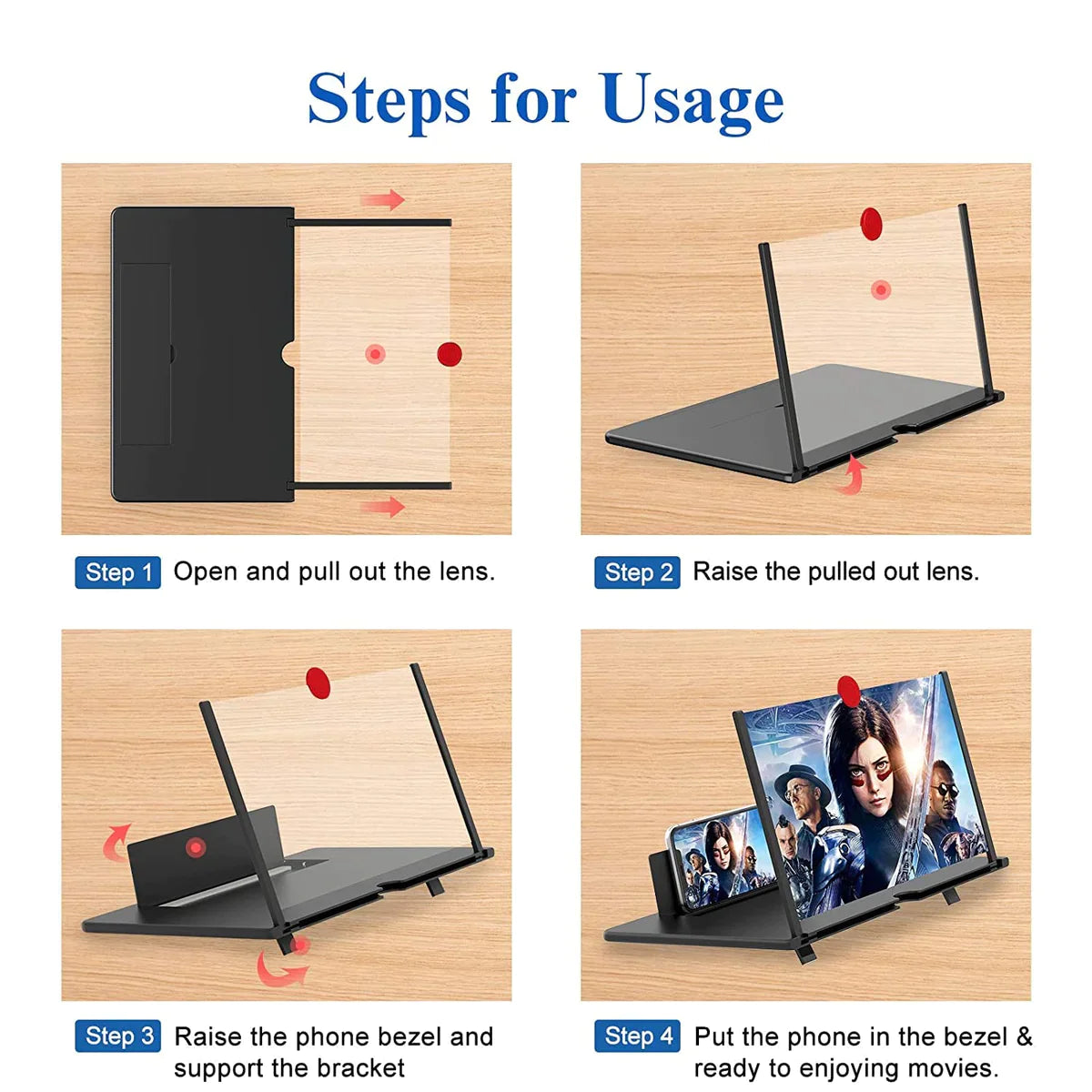 Steps for Usage

Step 1 Open and pull out the lens.

Step 2 Raise the pulled out lens.

Step 3 Raise the phone bezel and support the bracket

Step 4 Put the phone in the bezel & ready to enjoying movies.