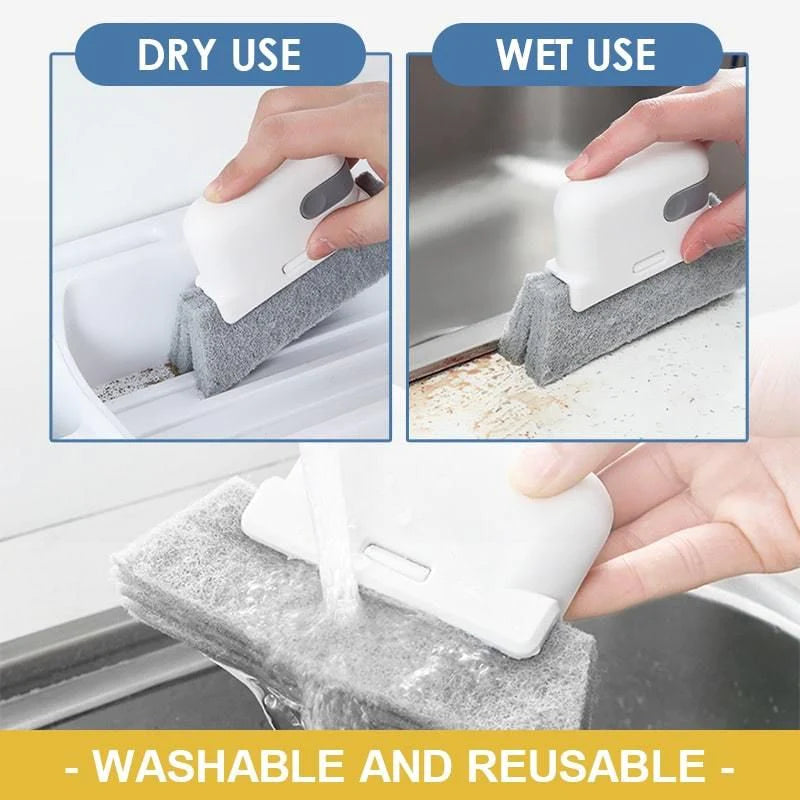 DRY USE

WET USE

- WASHABLE AND REUSABLE -