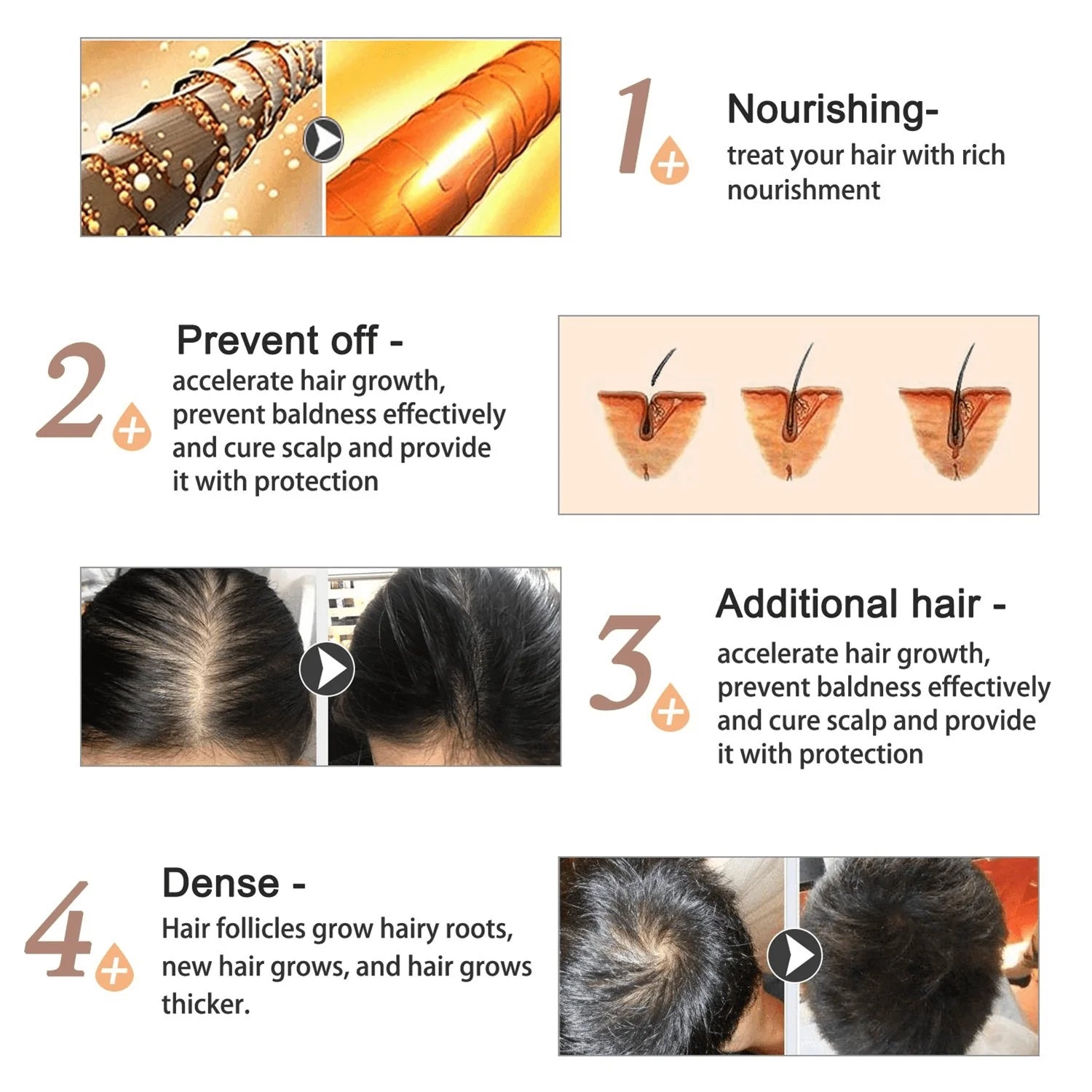 1

Nourishing-
treat your hair with rich nourishment

2

Prevent off -
accelerate hair growth, prevent baldness effectively and cure scalp and provide it with protection

3

Additional hair -
accelerate hair growth, prevent baldness effectively and cure scalp and provide it with protection

4

Dense -
Hair follicles grow hairy roots, new hair grows, and hair grows thicker.